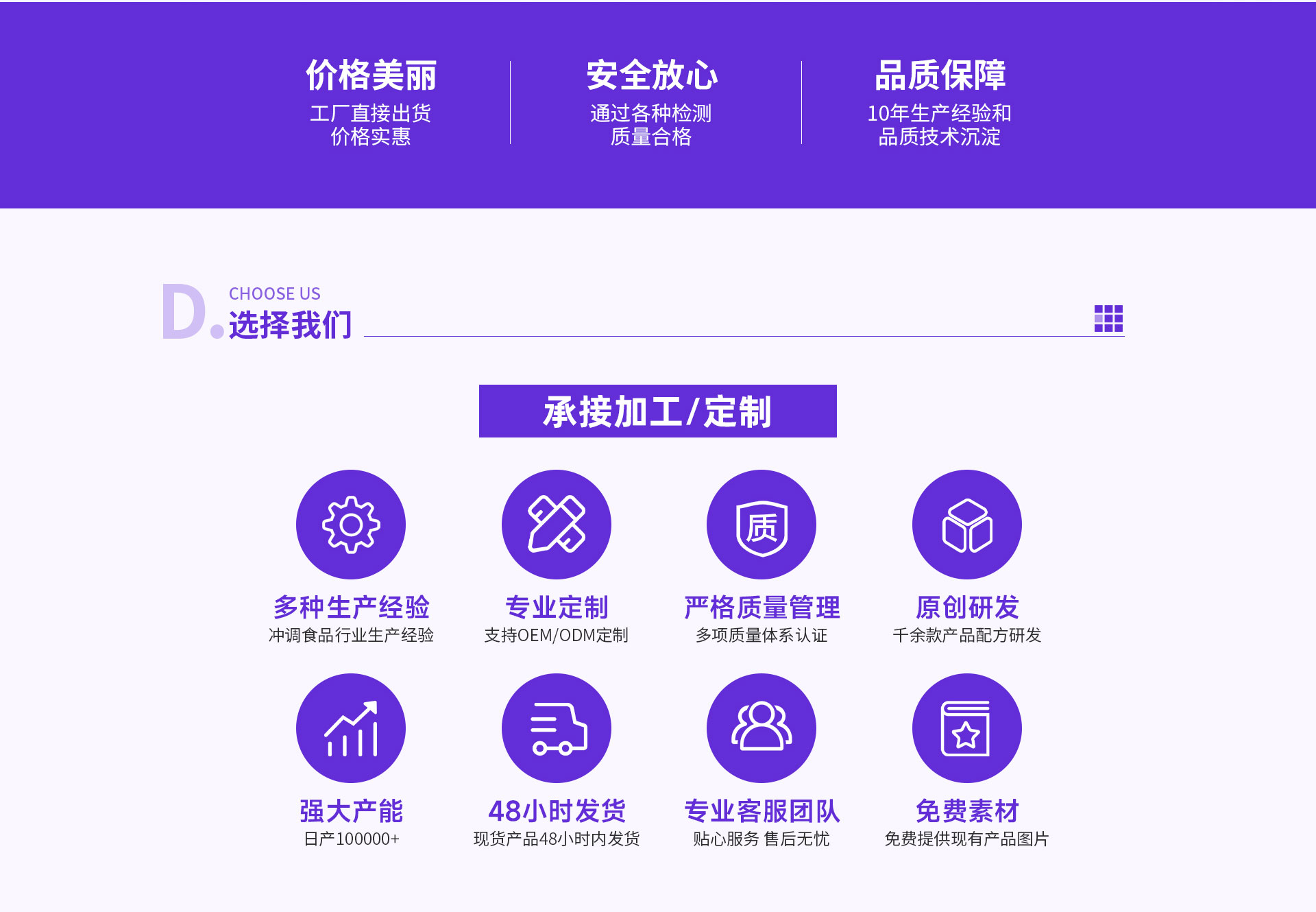 价格美丽
工厂直接出货
价格实惠

安全放心
通过各种检测
质量合格

品质保障
10年生产经验和
品质技术沉淀

D.
CHOOSE US
选择我们

承接加工/定制

质

多种生产经验
冲调食品行业生产经验

专业定制
支持OEM/ODM定制

严格质量管理
多项质量体系认证

原创研发
千余款产品配方研发

强大产能
日产100000+

48小时发货
现货产品48小时内发货

专业客服团队
贴心服务 售后无忧

免费素材
免费提供现有产品图片